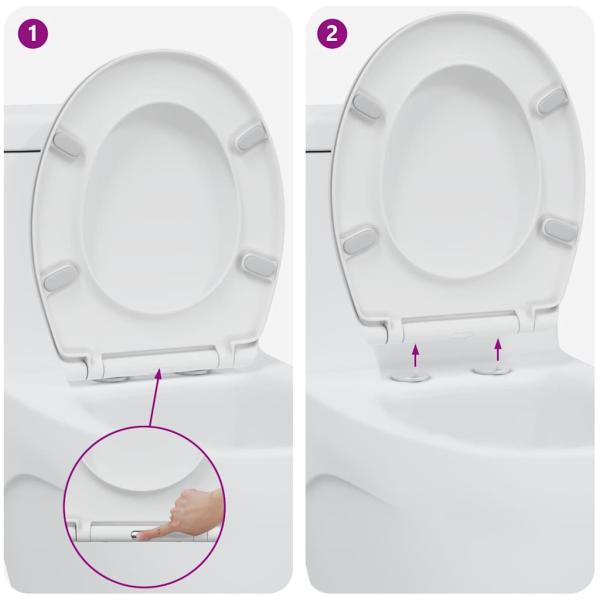 1

2