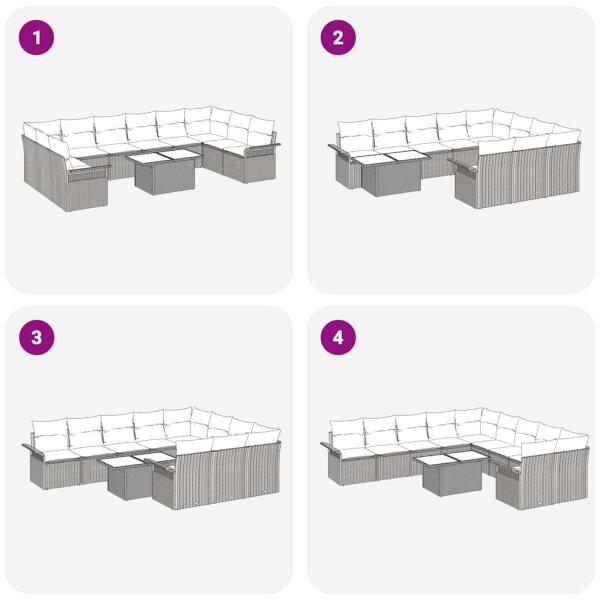 1

2

3

4