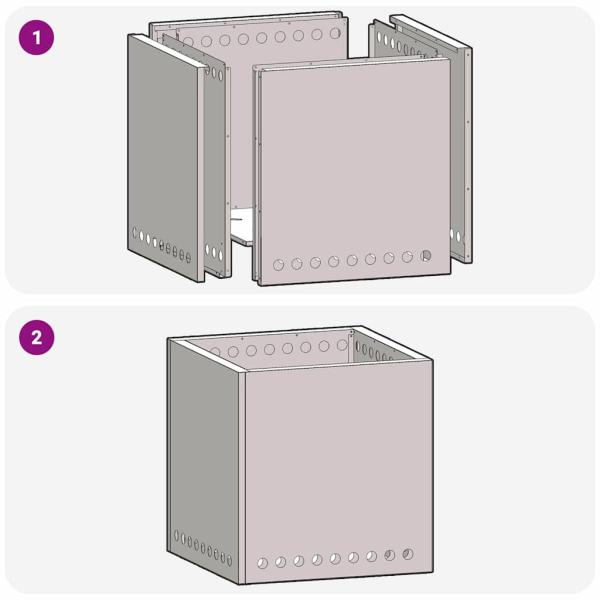 1

2