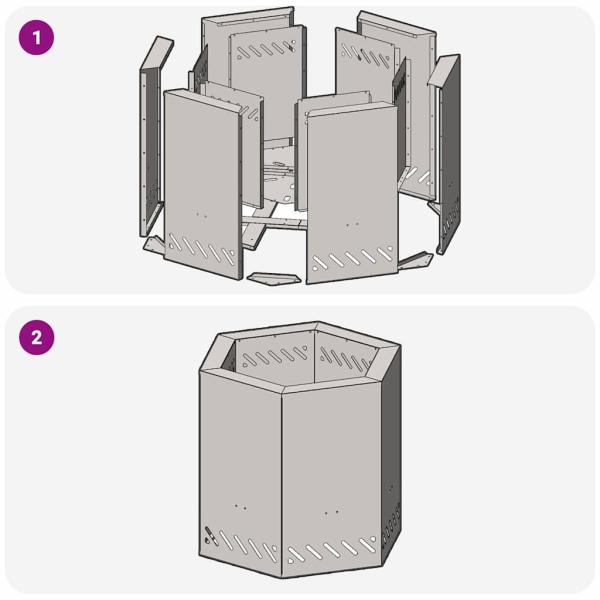 1

2