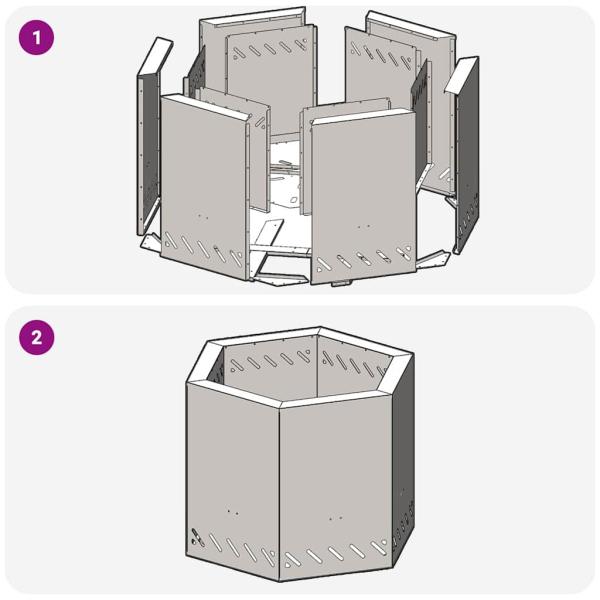 1

2