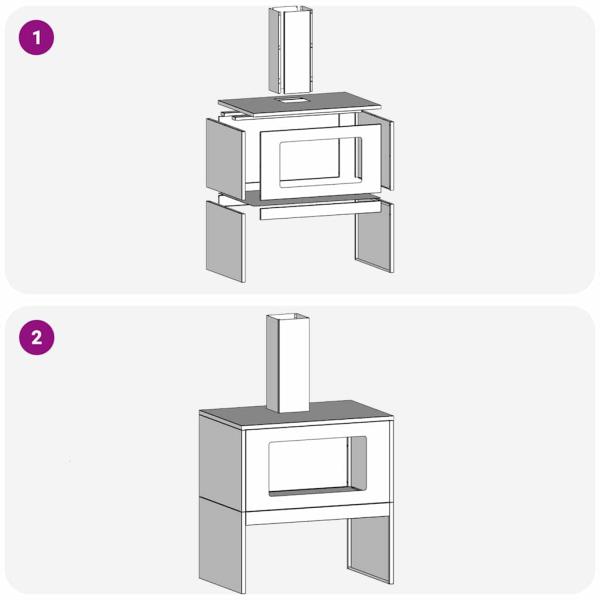 1

2