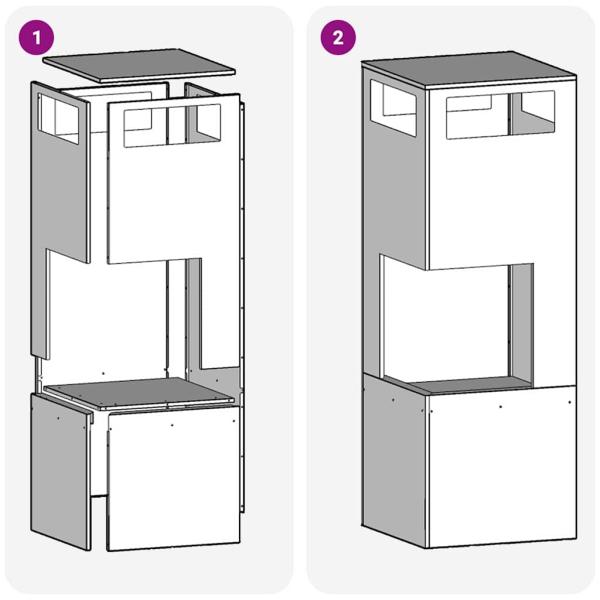 1

2