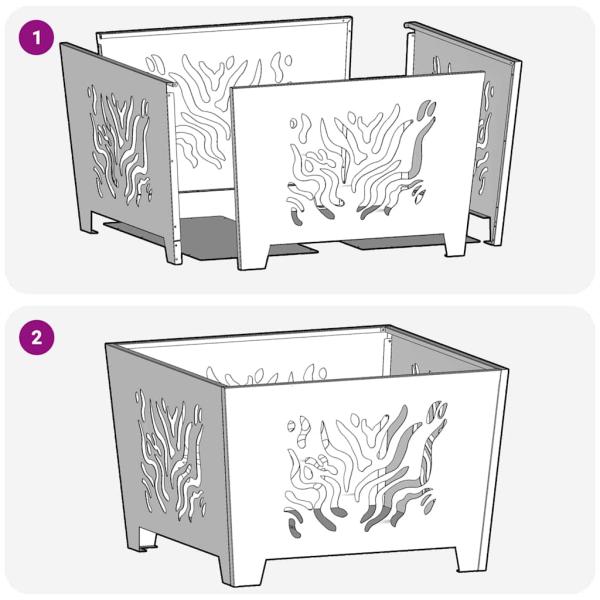 1

2