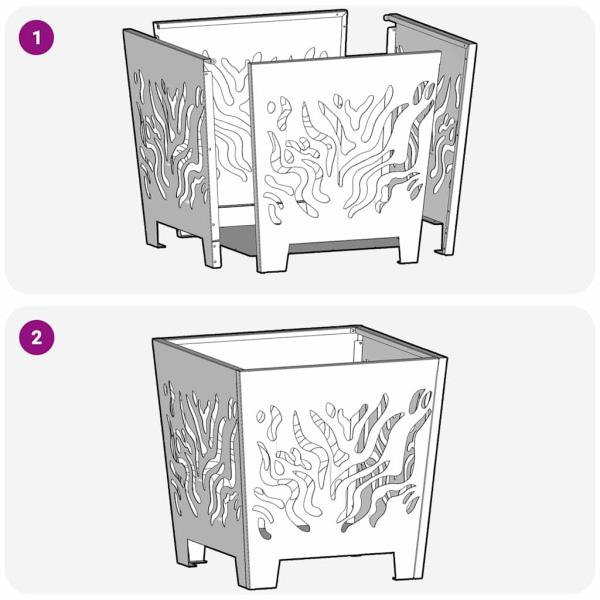 1

2