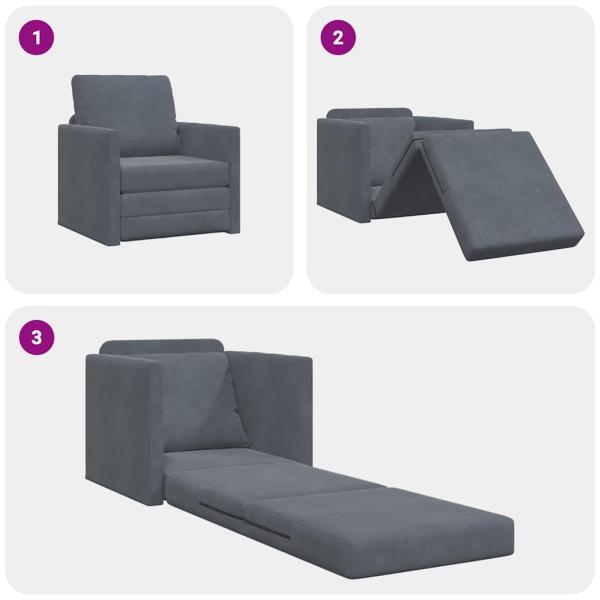 1

2

3