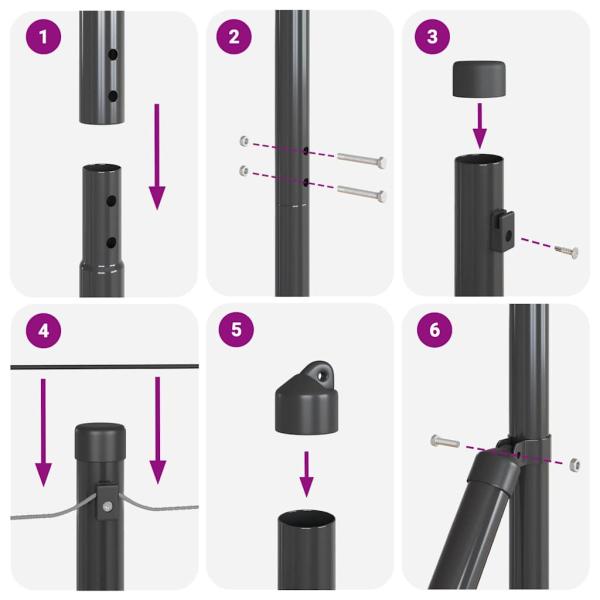 1

2

3

4

5

6