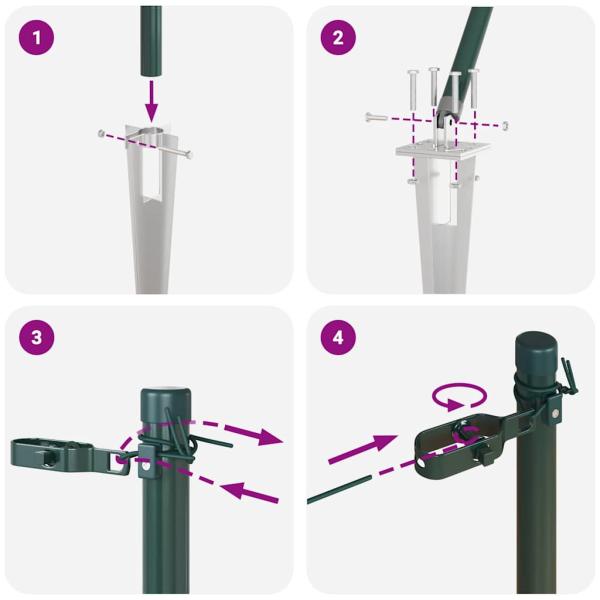 1

2

3

4