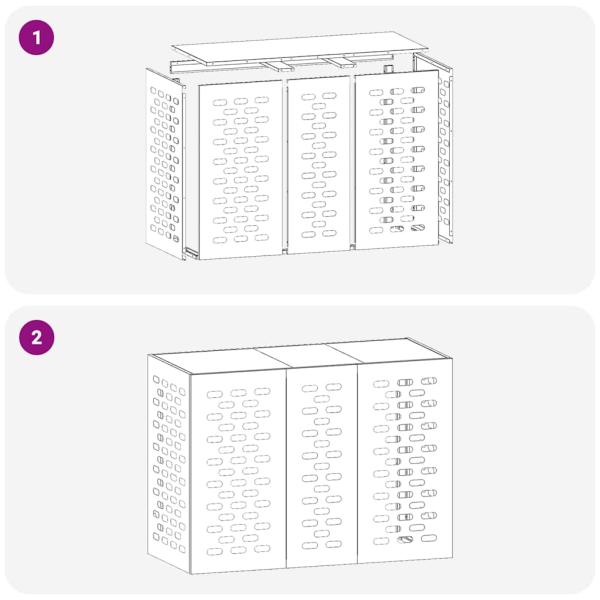 1

2