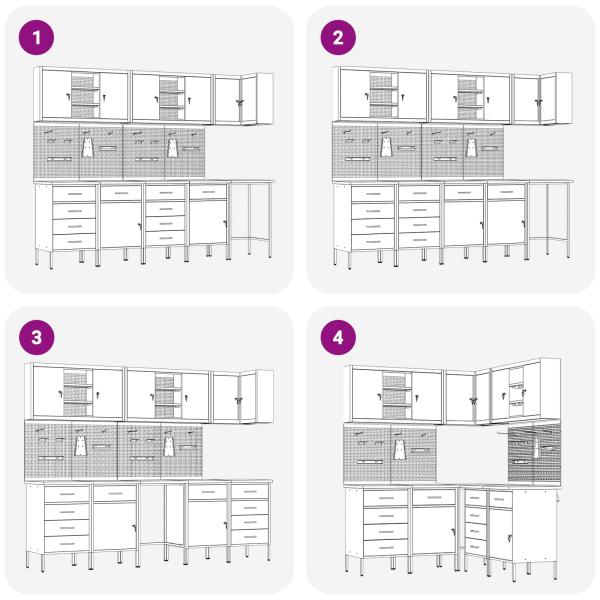 1

2

3

4