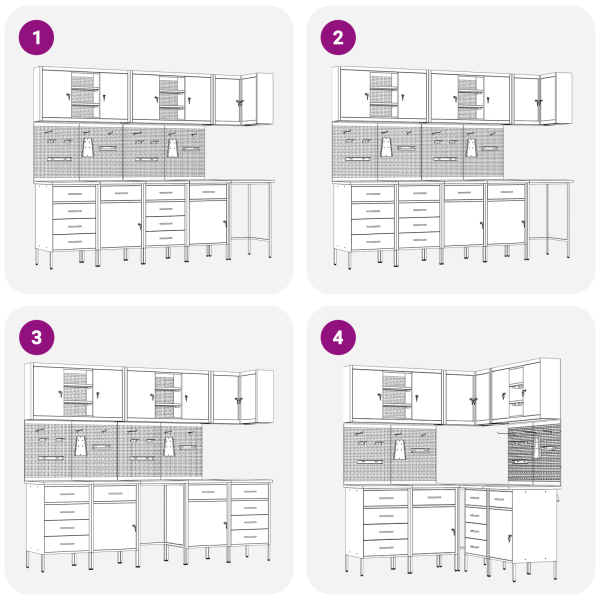 1

2

3

4