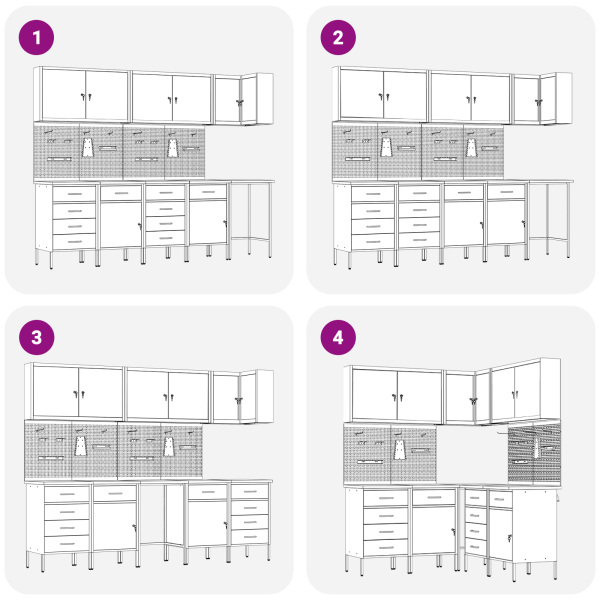 1

2

3

4