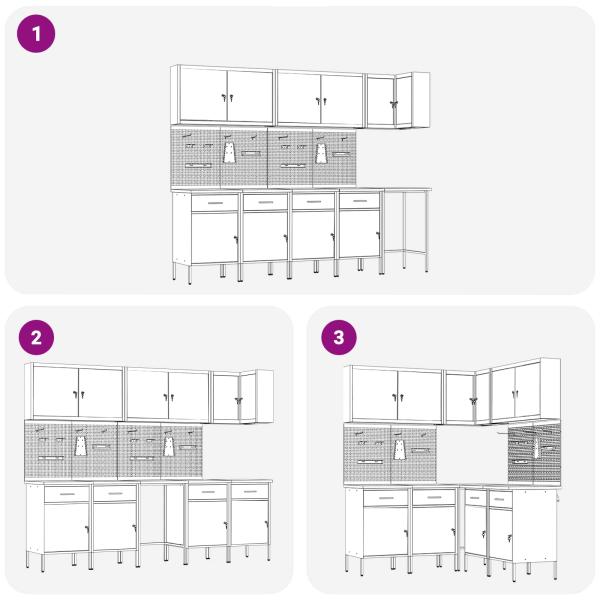 1

2

3