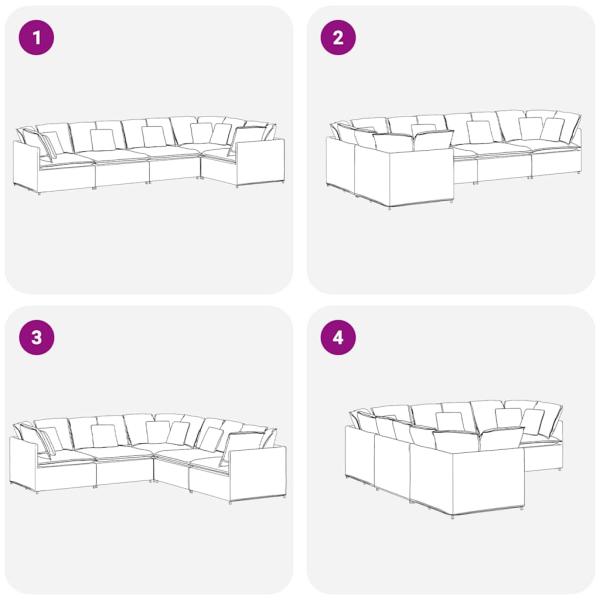 1

2

3

4