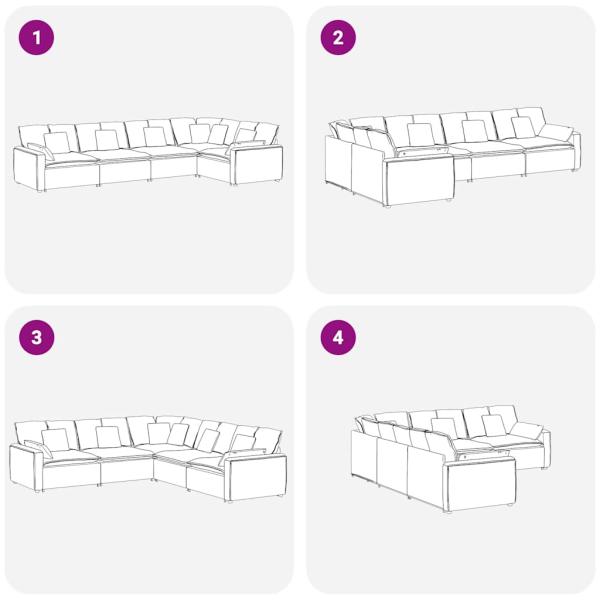 1

2

3

4