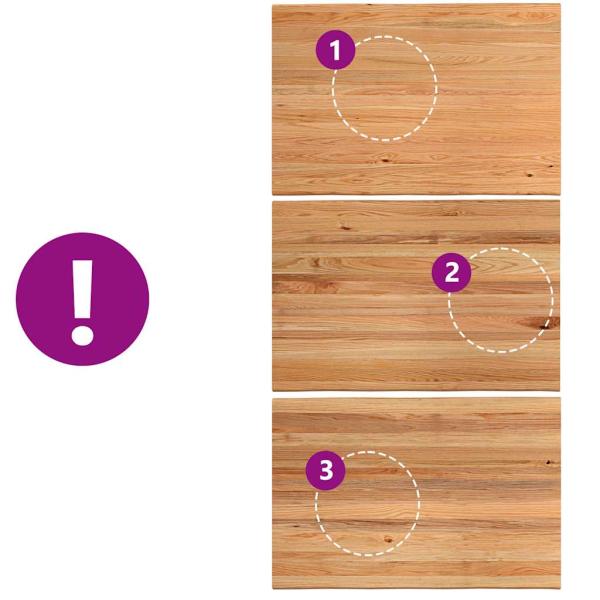 !

1

2

3