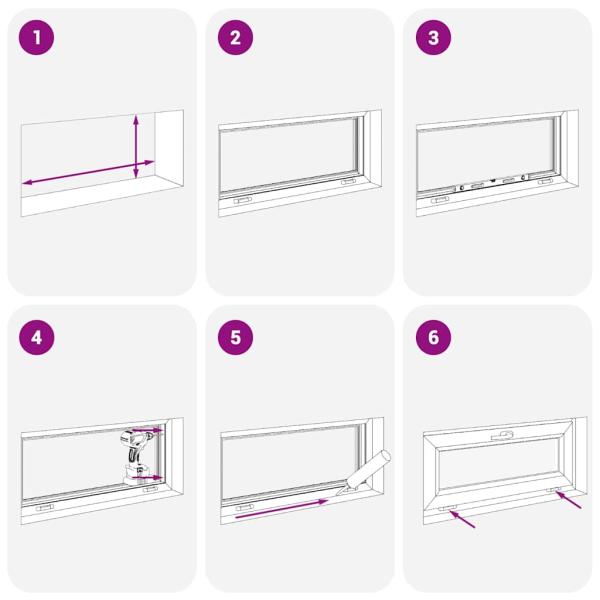 1
2
3
4
5
6