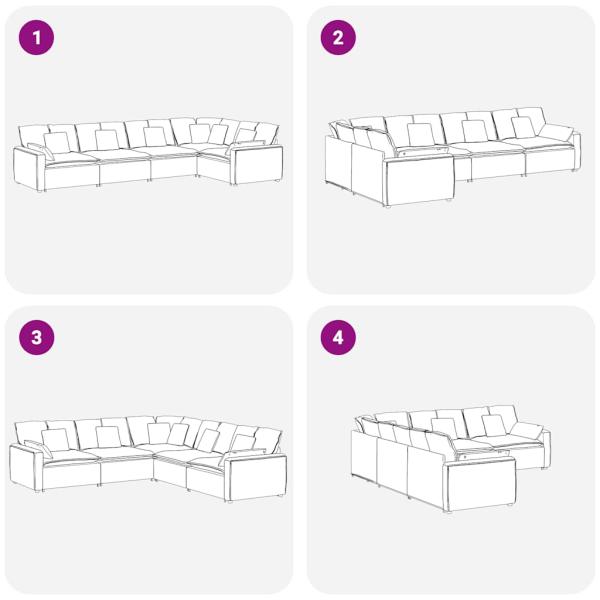 1

2

3

4