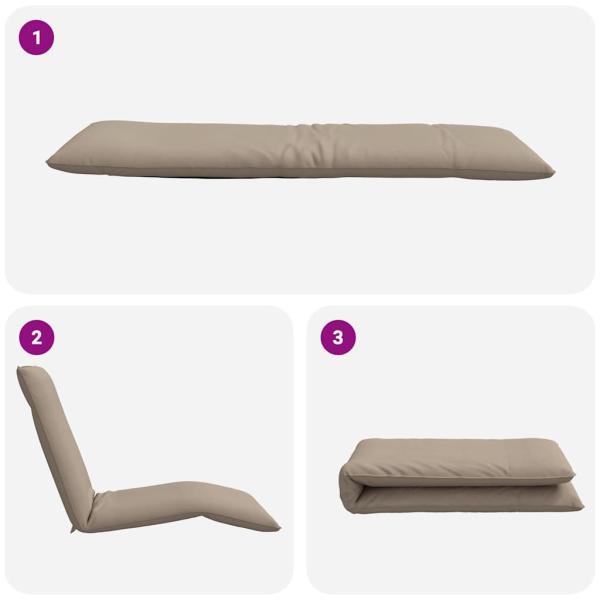 1

2

3