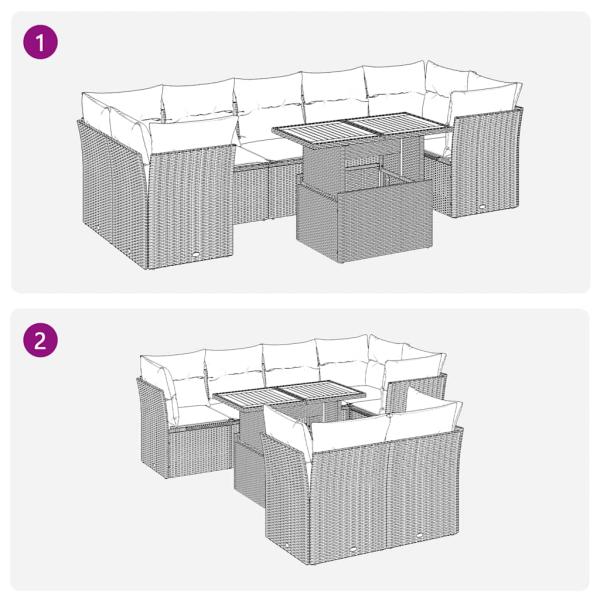 1

2