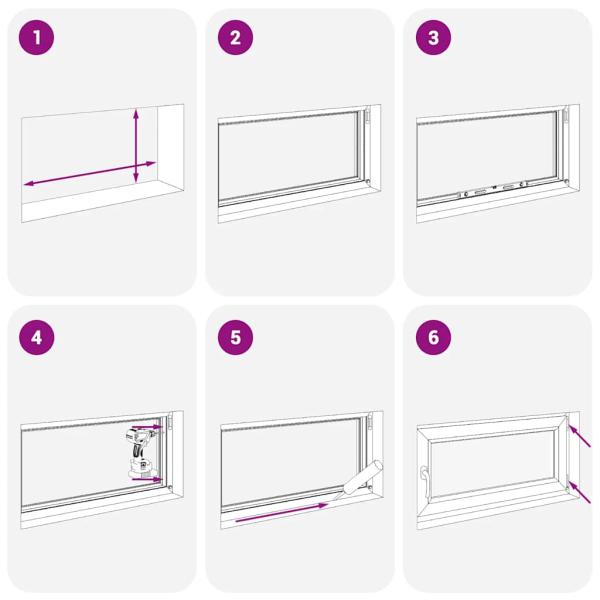 1

2

3

4

5

6