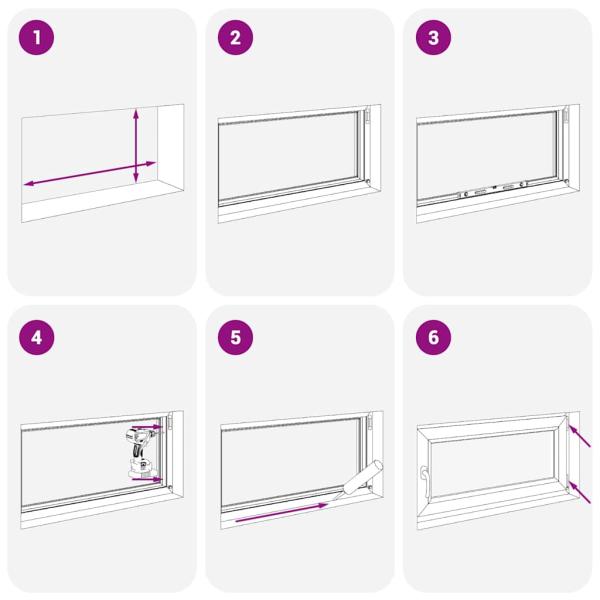 1

2

3

4

5

6