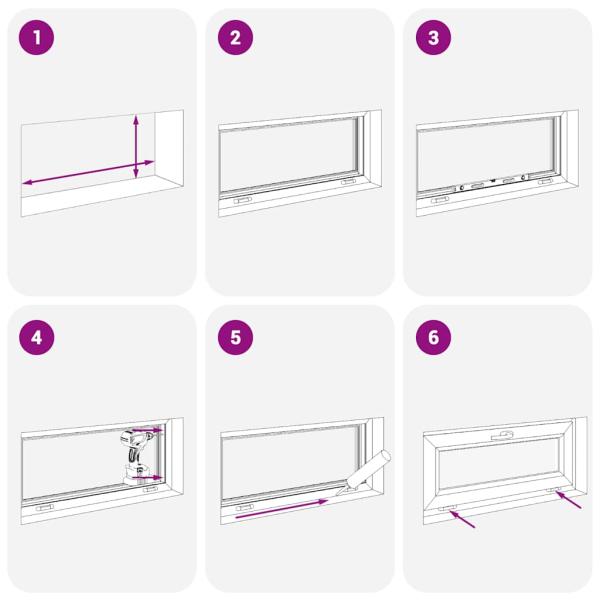 1

2

3

4

5

6