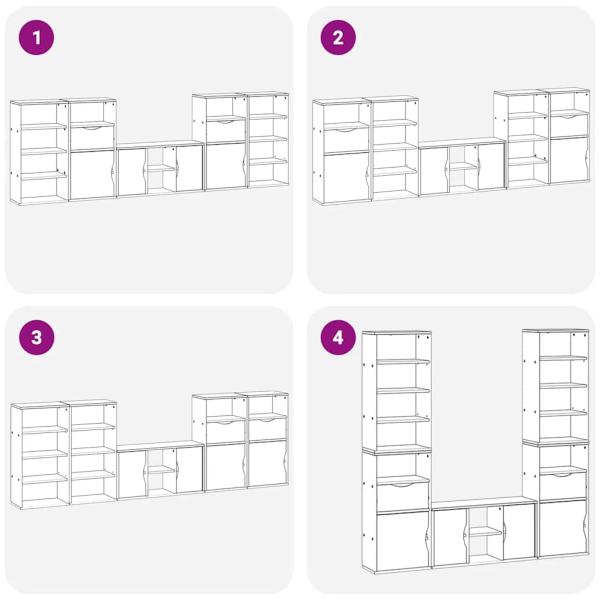 1

2

3

4