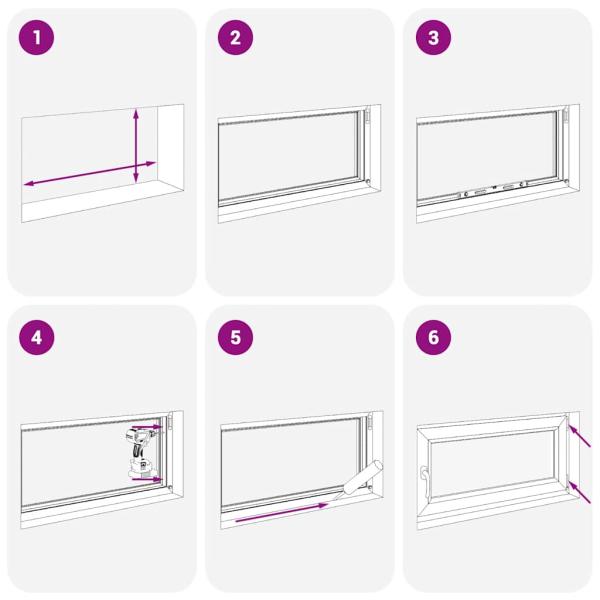 1

2

3

4

5

6