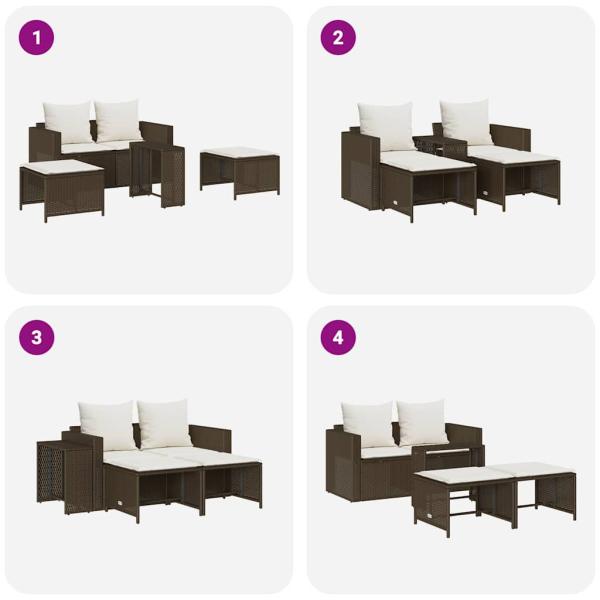 1

2

3

4