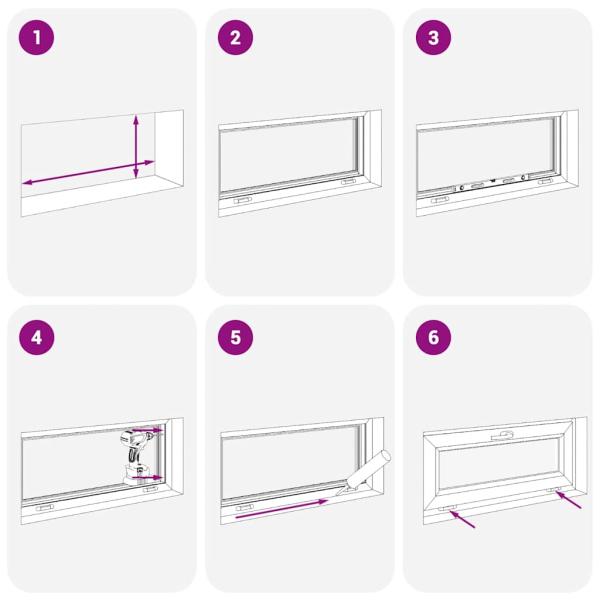 1

2

3

4

5

6