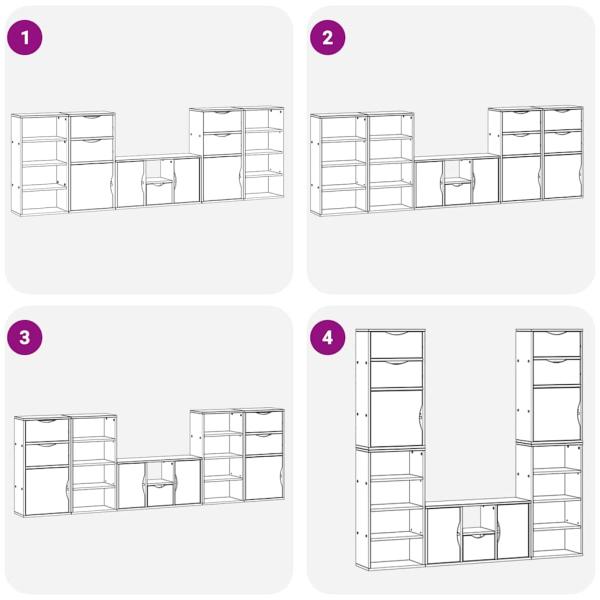 1

2

3

4