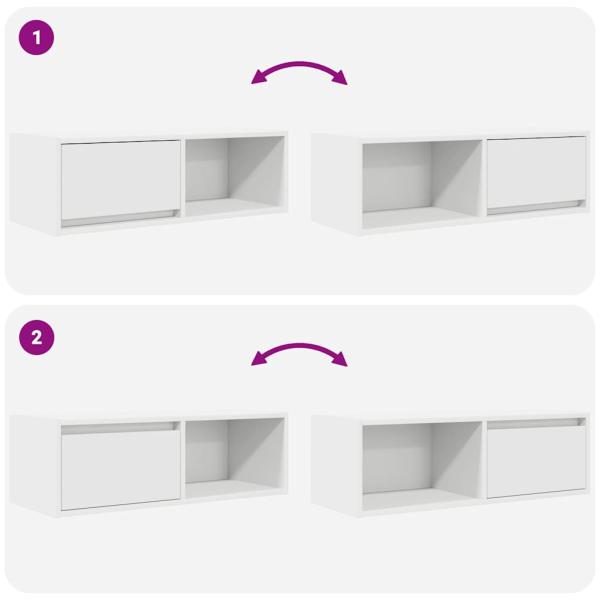 1

2