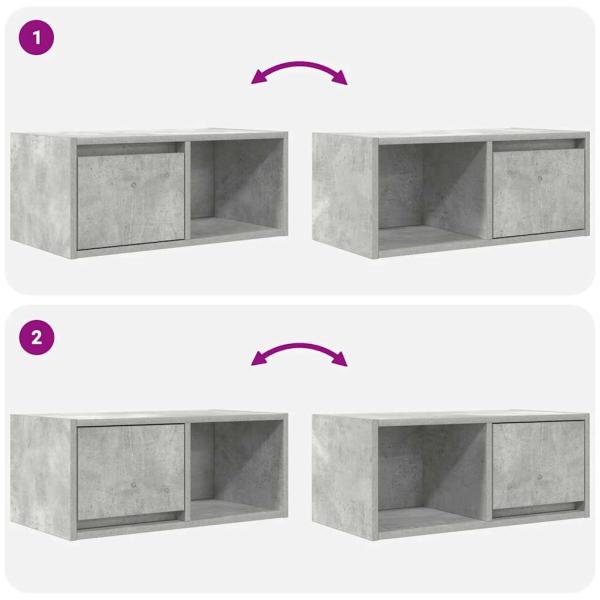 1

2