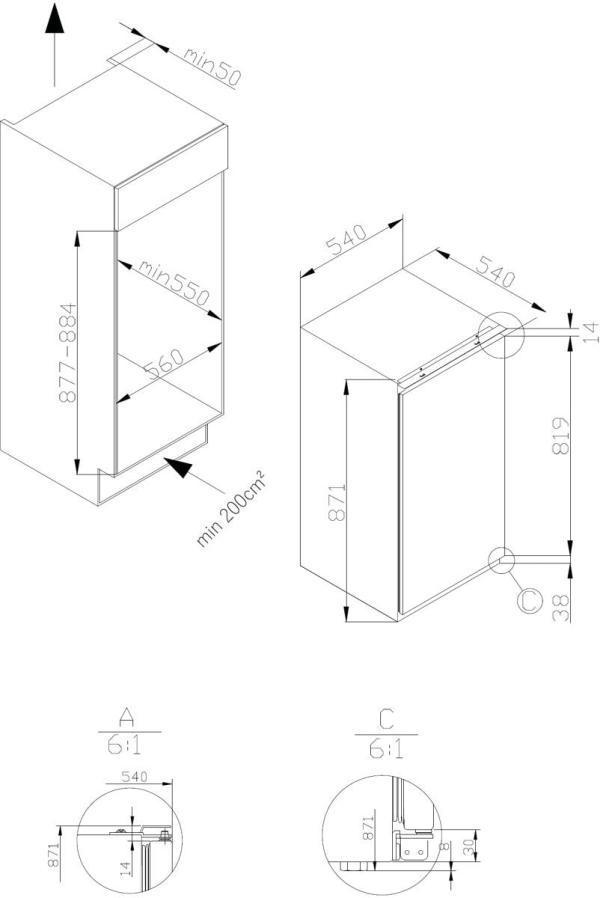 min50

min550

877-884

560

min 200cm²

540

540

14

819

871

C

38

A
6:1

540

871

14

C
6:1

871

8

30