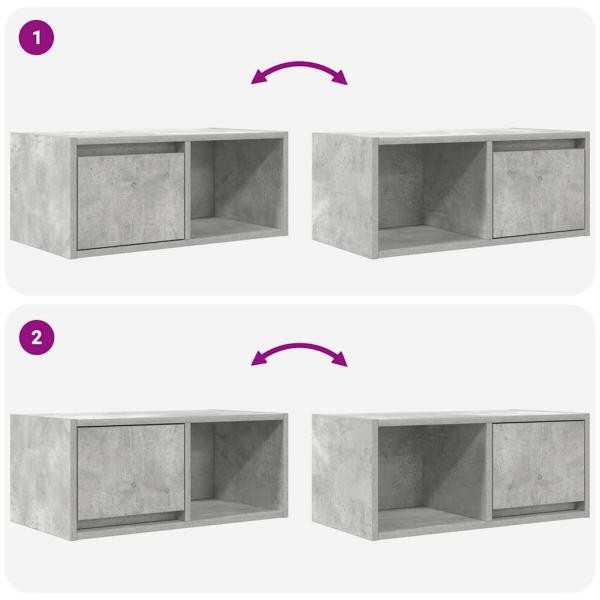 1

2