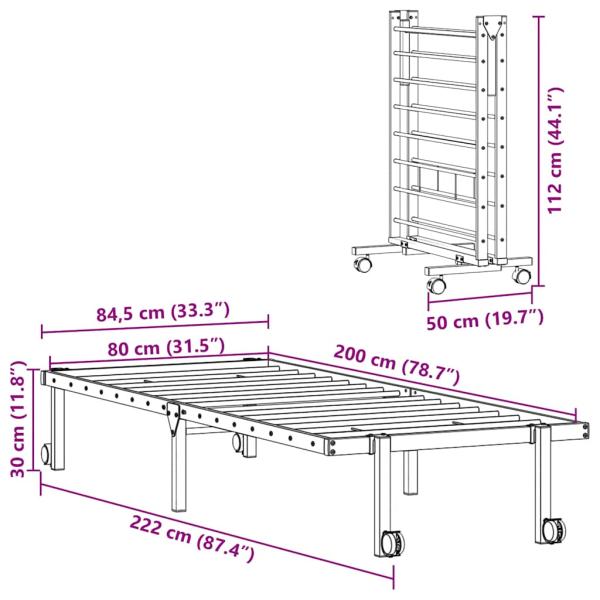 112 cm (44.1″)

50 cm (19.7″)

84,5 cm (33.3″)

80 cm (31.5″)

200 cm (78.7″)

30 cm (11.8″)

222 cm (87.4″)