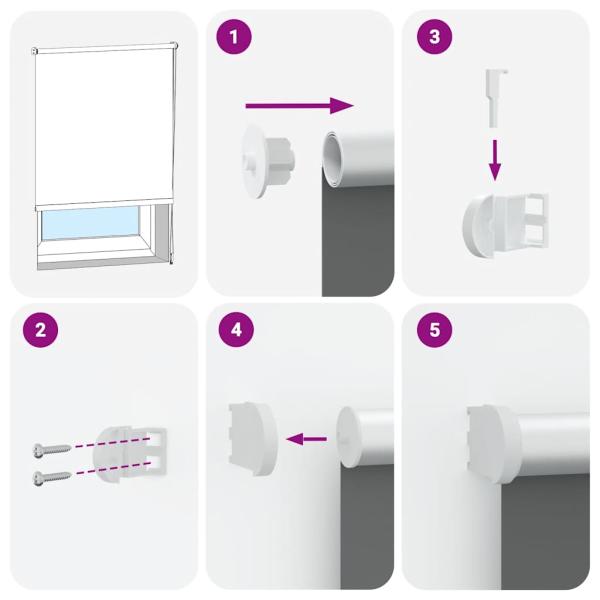 1

3

2

4

5