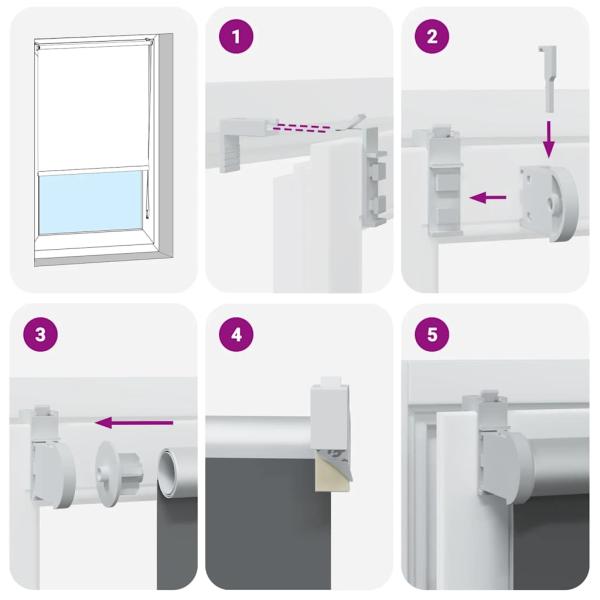 1
2
3
4
5