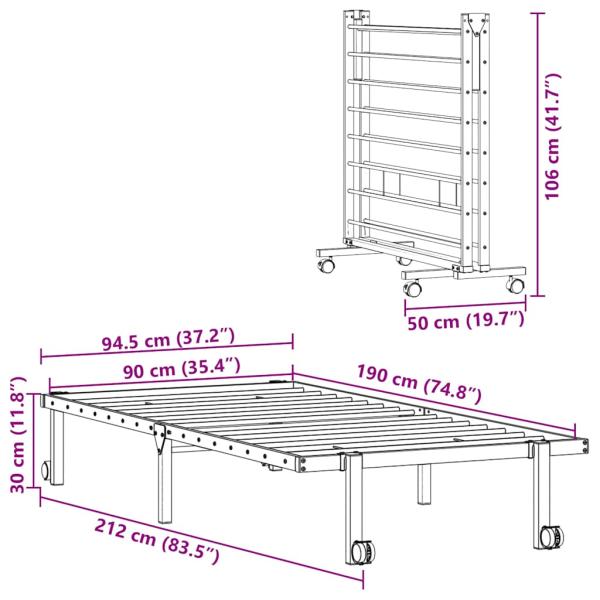 106 cm (41.7″)

50 cm (19.7″)

94.5 cm (37.2″)

90 cm (35.4″)

190 cm (74.8″)

30 cm (11.8″)

212 cm (83.5″)