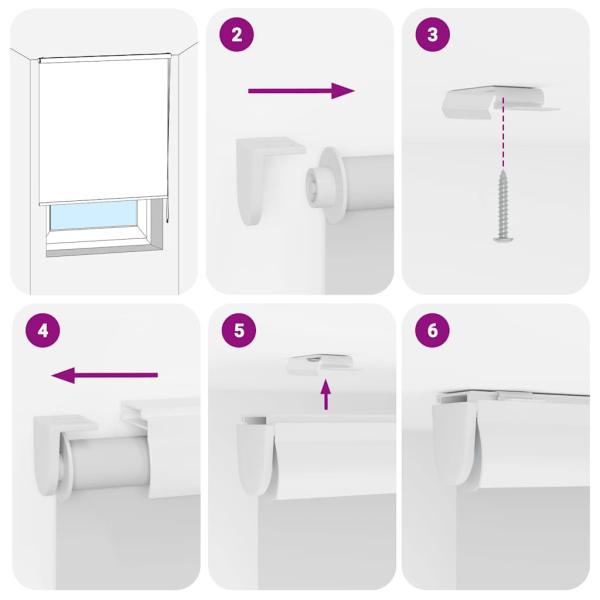 2

3

4

5

6