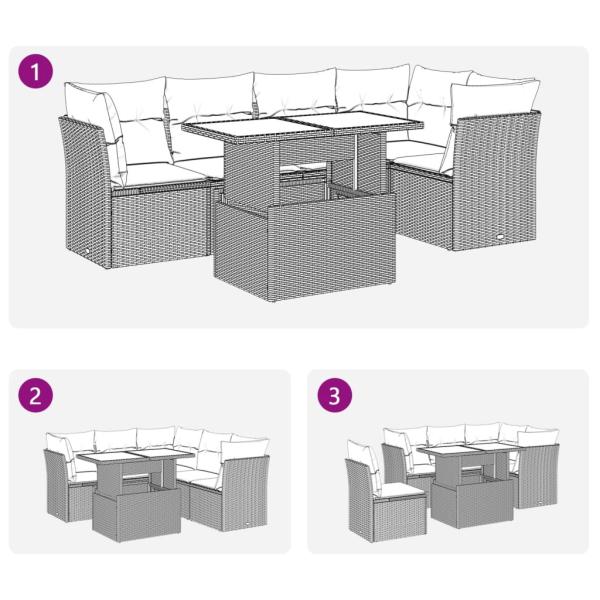 1

2

3