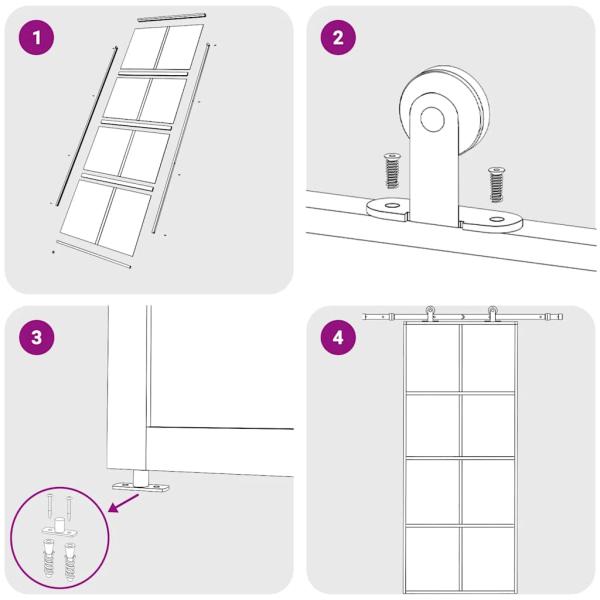 1

2

3

4