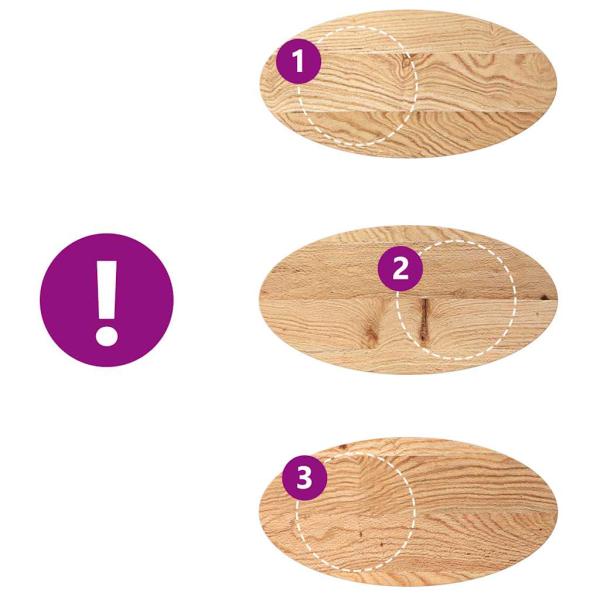 1

!

2

3