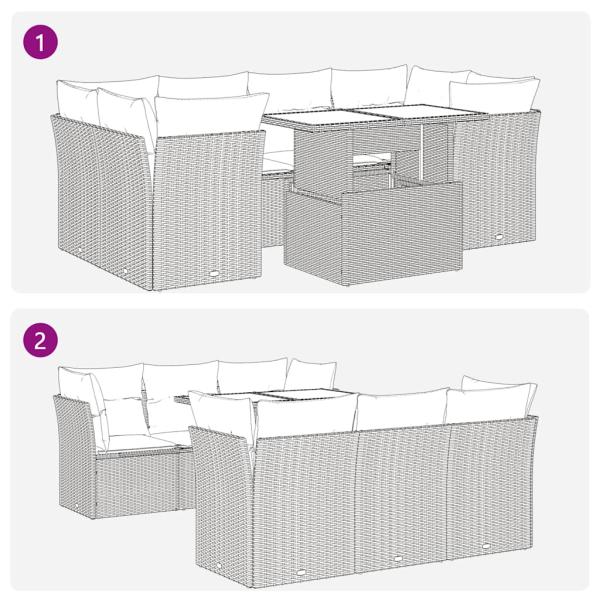 1

2