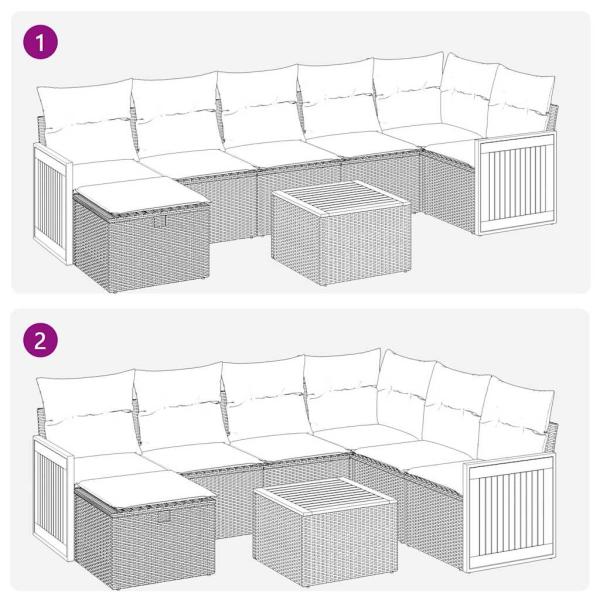 1

2