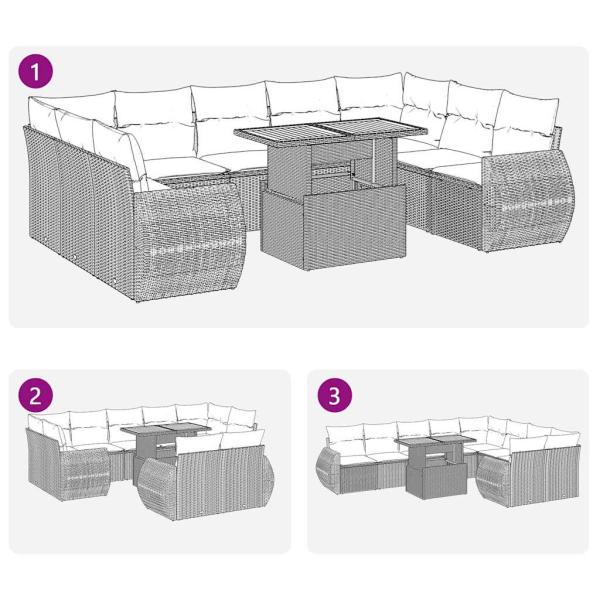 1

2

3