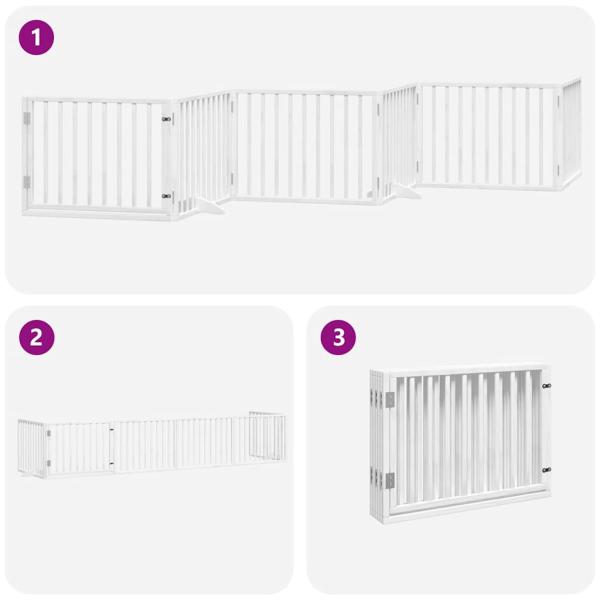 1

2

3