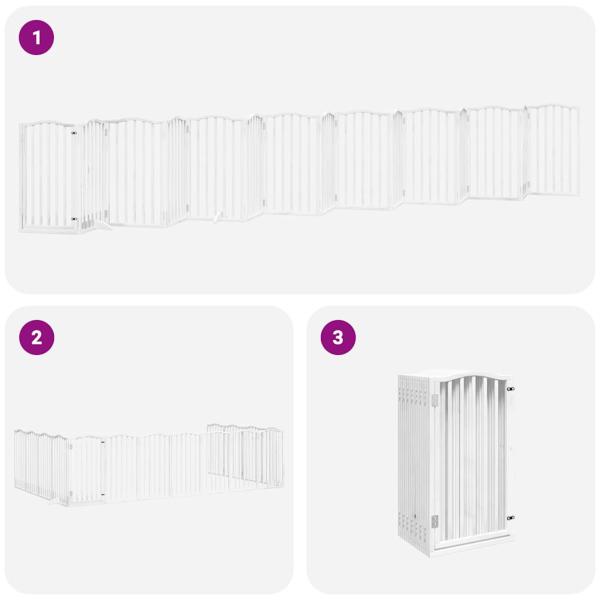 1

2

3