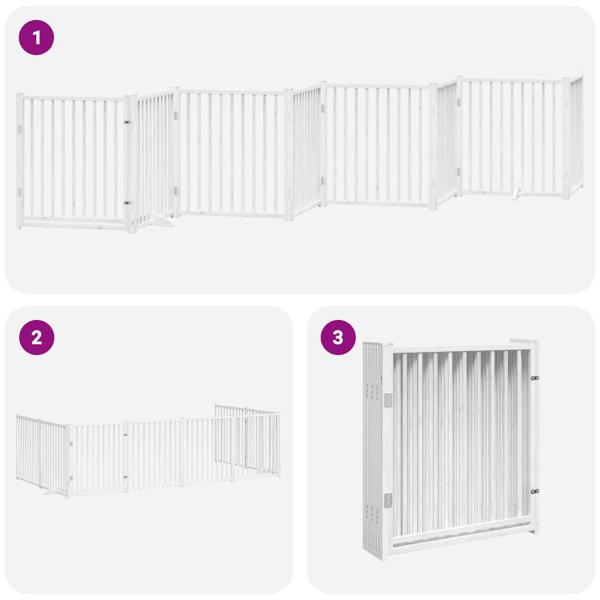 1

2

3